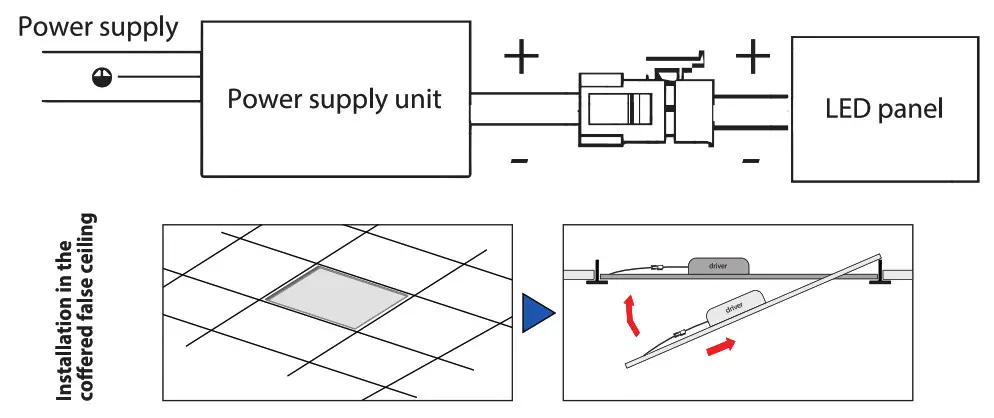 Power supply

Power supply unit

+

-

+

-

LED panel

Installation in the coffered false ceiling

driver

driver