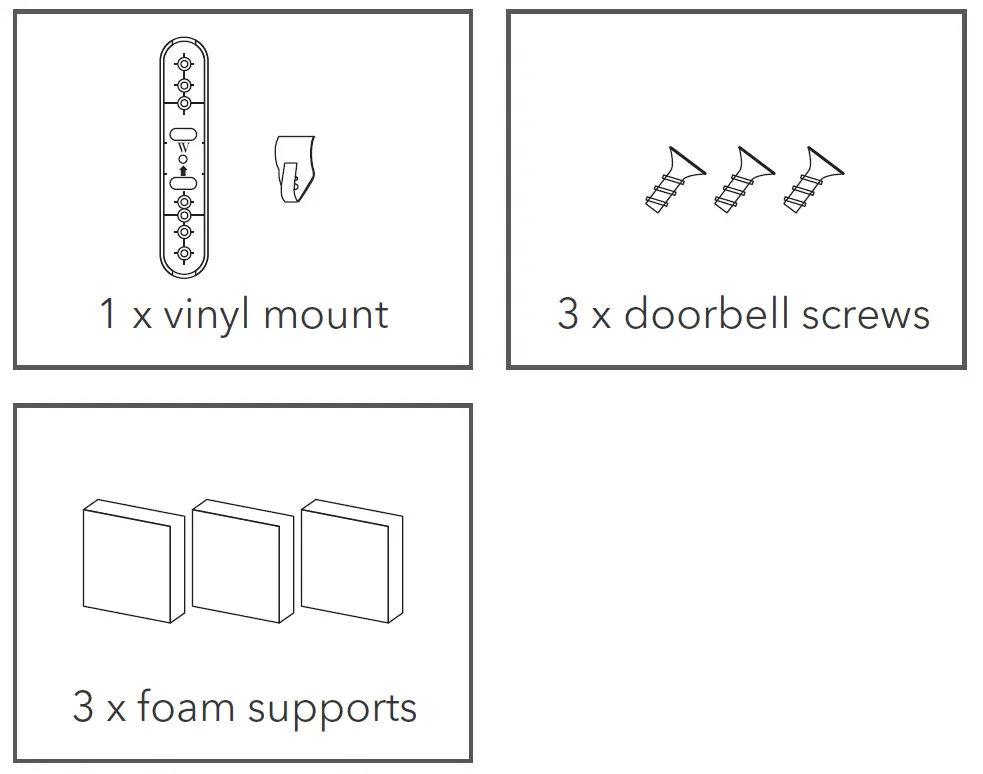 W

1 x vinyl mount

3 x doorbell screws

3 x foam supports