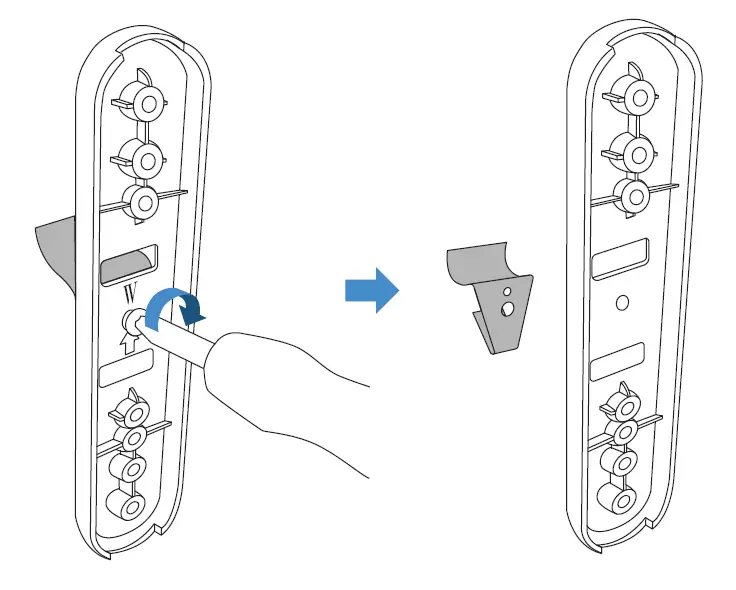 W