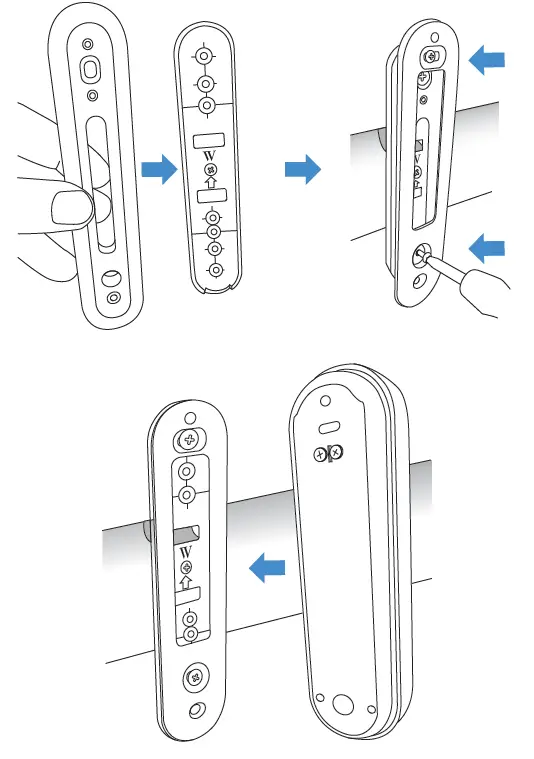 W

W

W