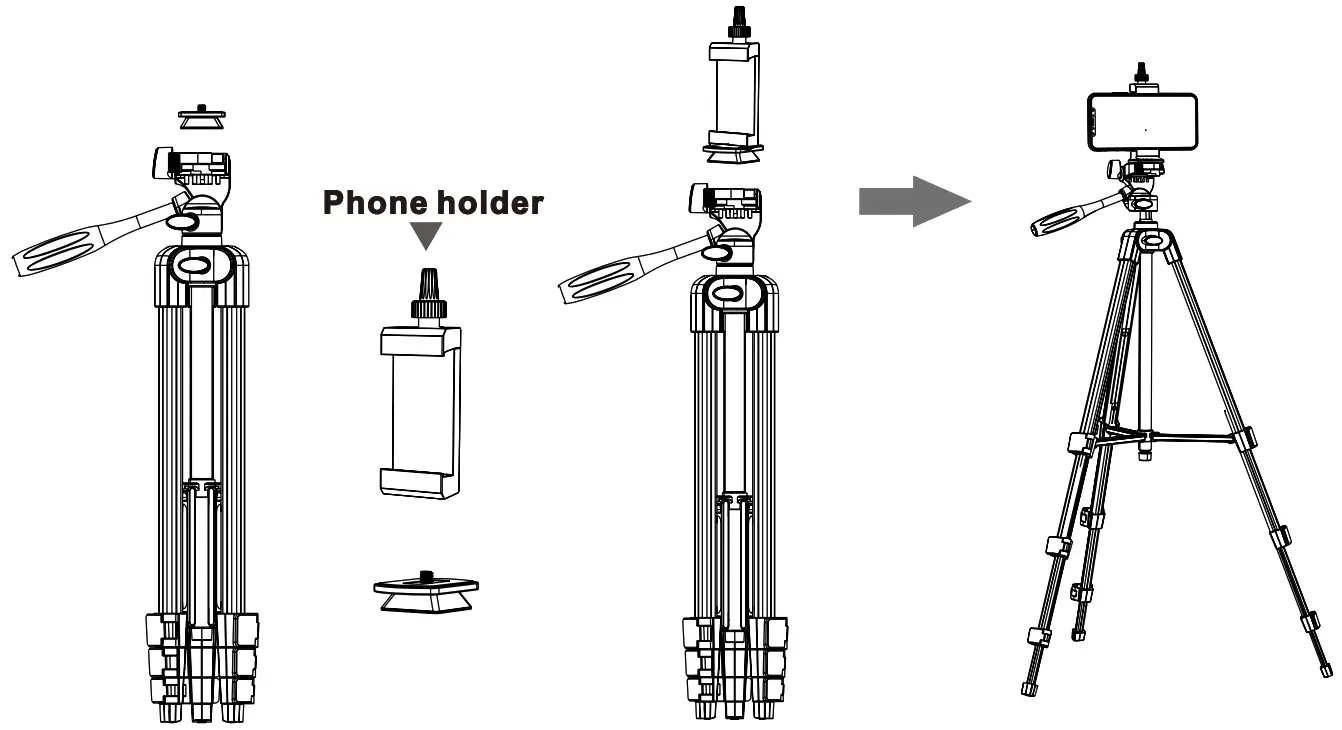 Phone holder