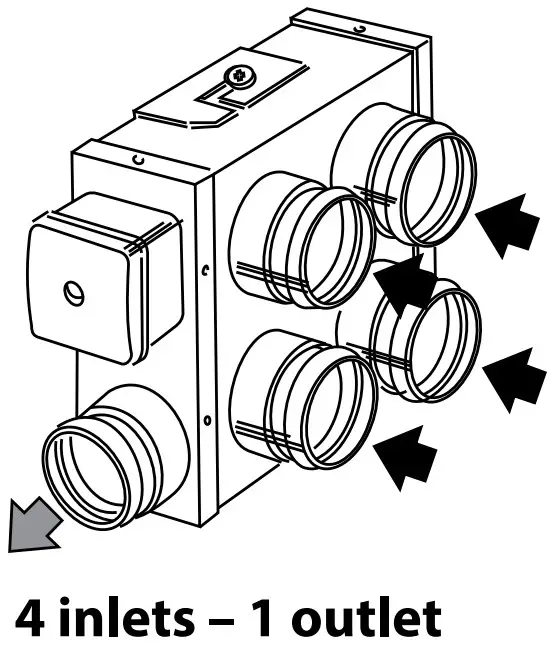 4 inlets – 1 outlet