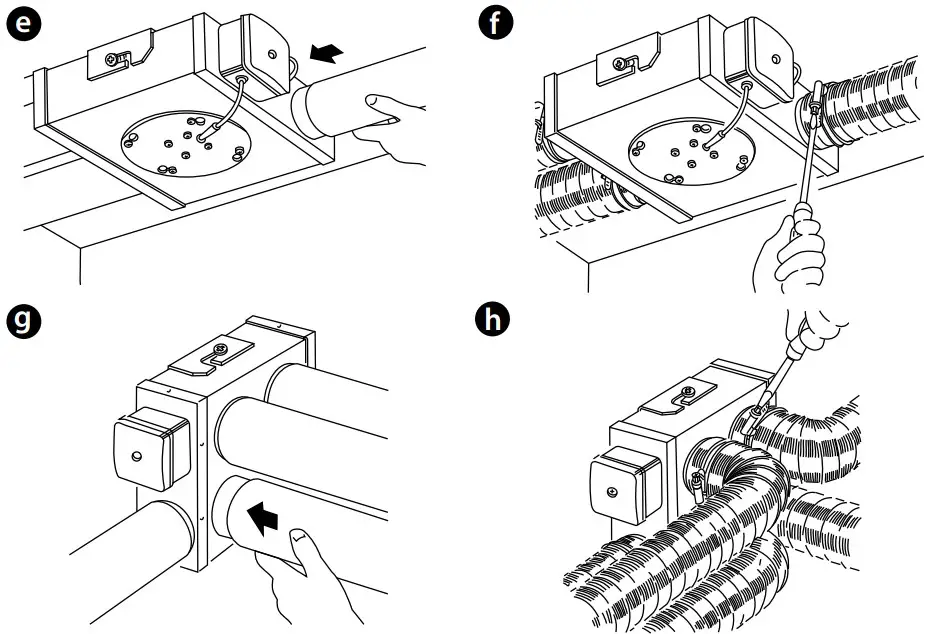 e

f

g

h