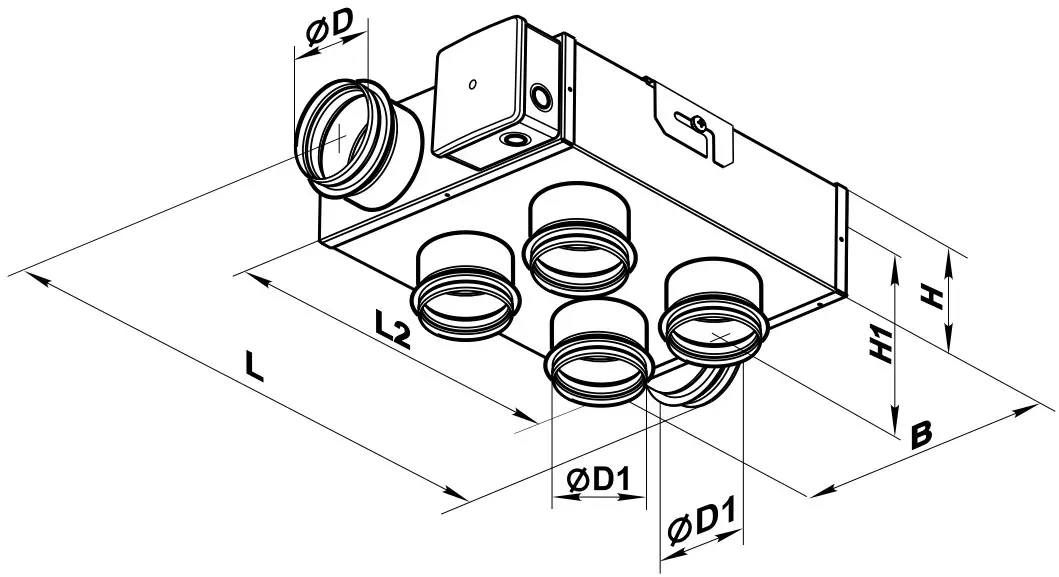 ØD
L2
L
H
H1
B
ØD1
ØD1