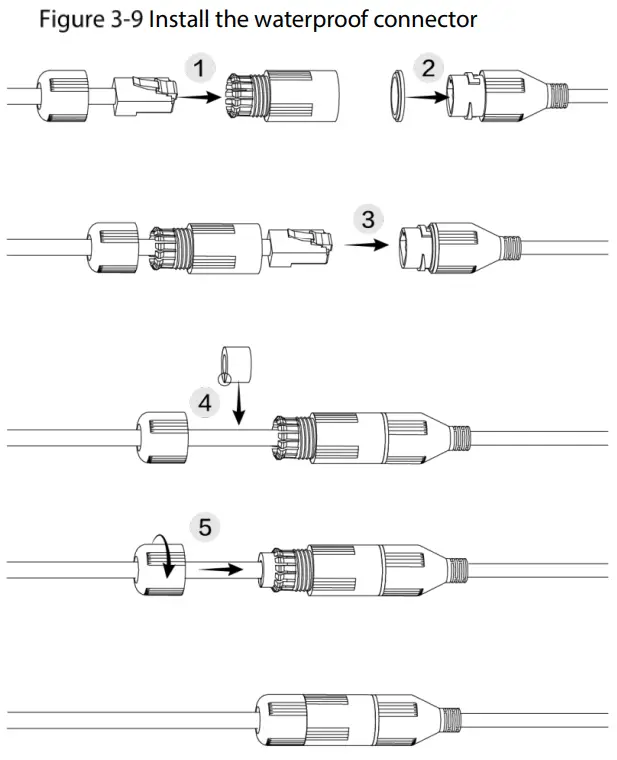 Figure 3-9 Install the waterproof connector

1

2

3

4

5