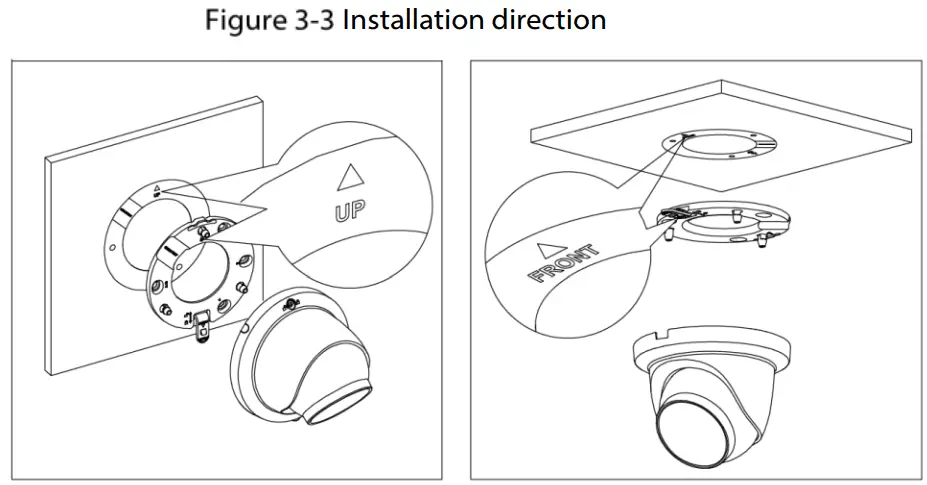 Figure 3-3 Installation direction

UP

FRONT