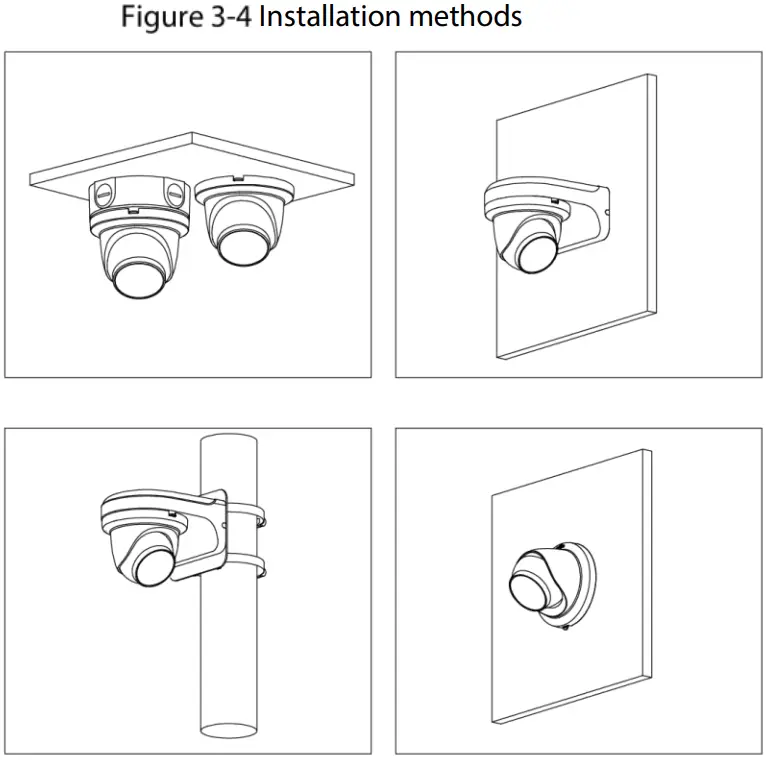 Figure 3-4 Installation methods