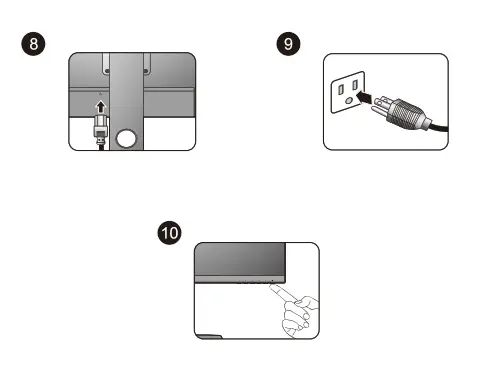 8

9

10