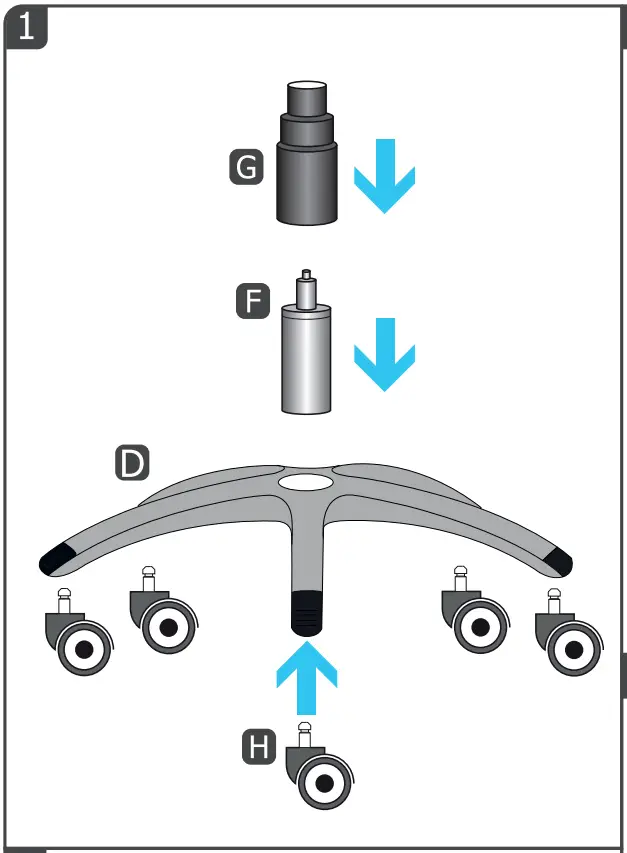 1

G

F

D

H