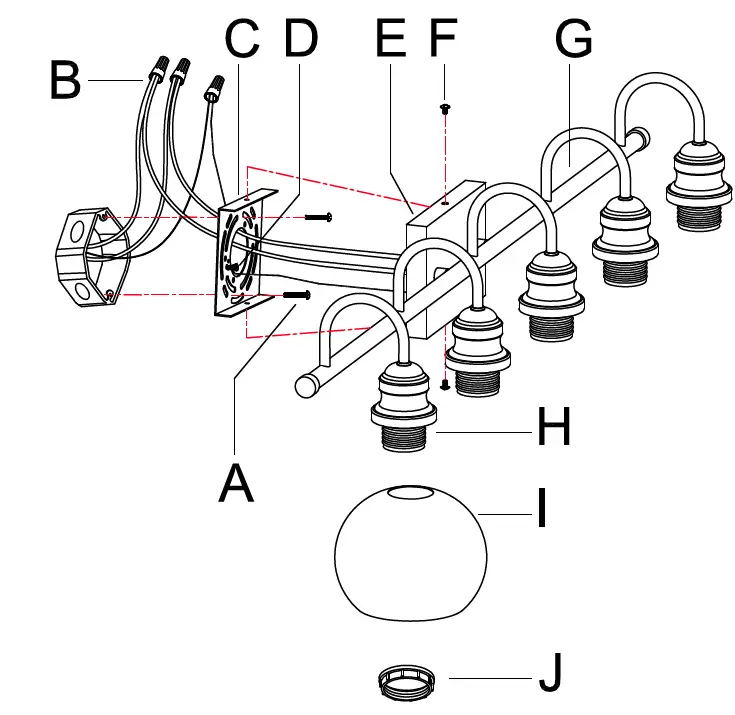 B
C
D
E
F
G
H
A
I
J