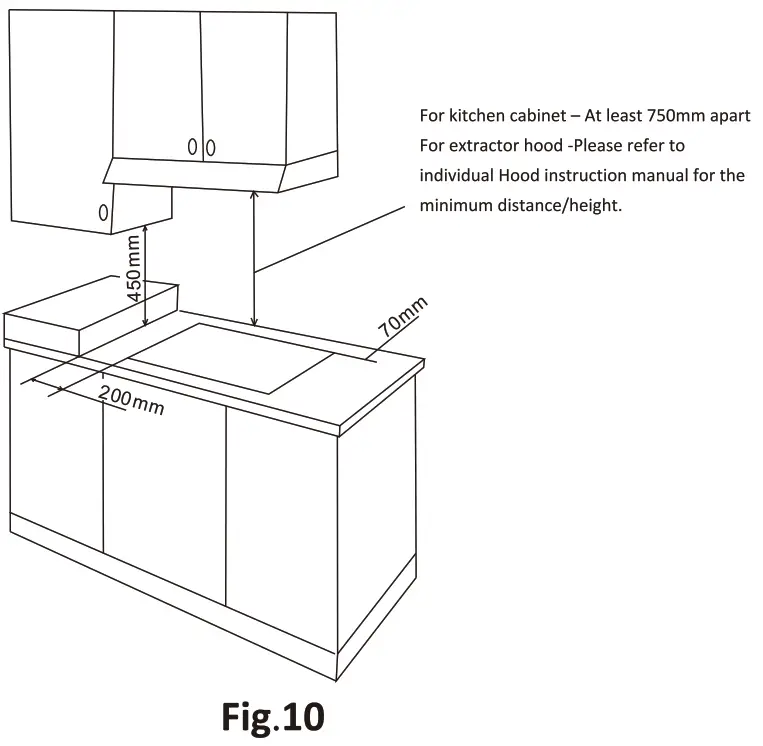 For kitchen cabinet – At least 750mm apart
For extractor hood -Please refer to individual Hood instruction manual for the minimum distance/height.

450mm

70mm

200mm

Fig.10