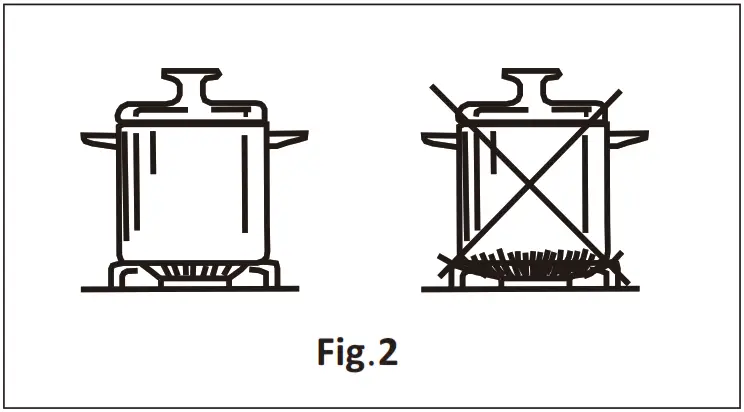 Fig.2