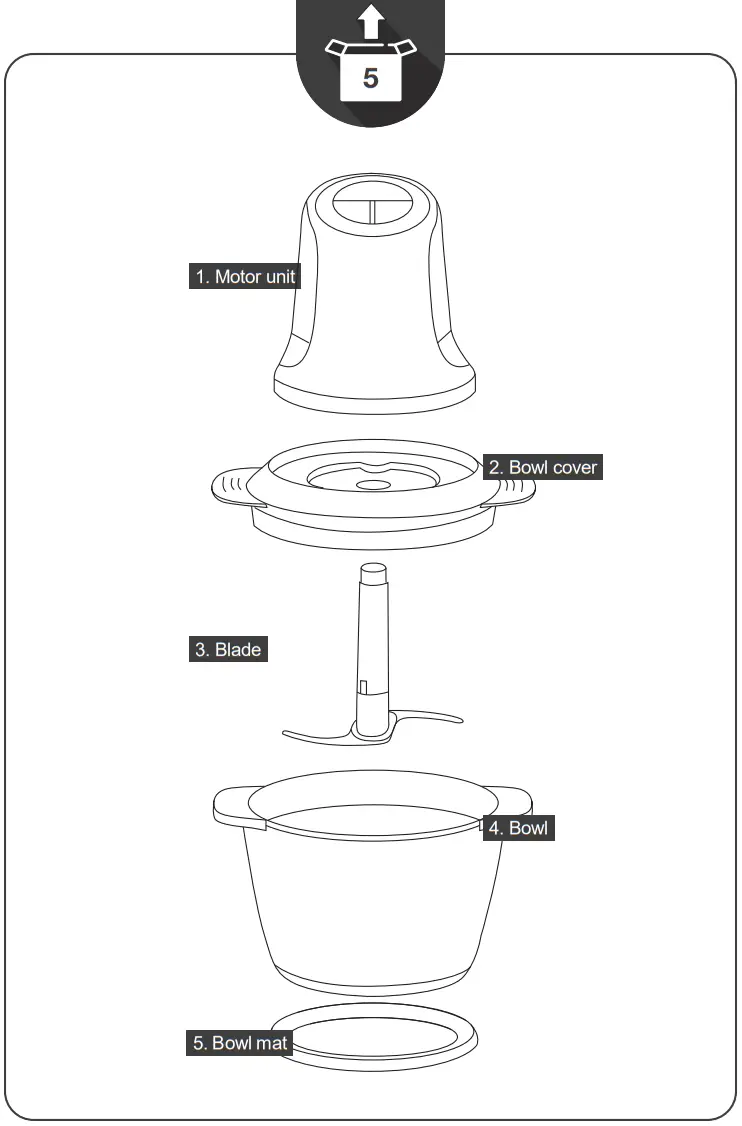 5

1. Motor unit

2. Bowl cover

3. Blade

4. Bowl

5. Bowl mat