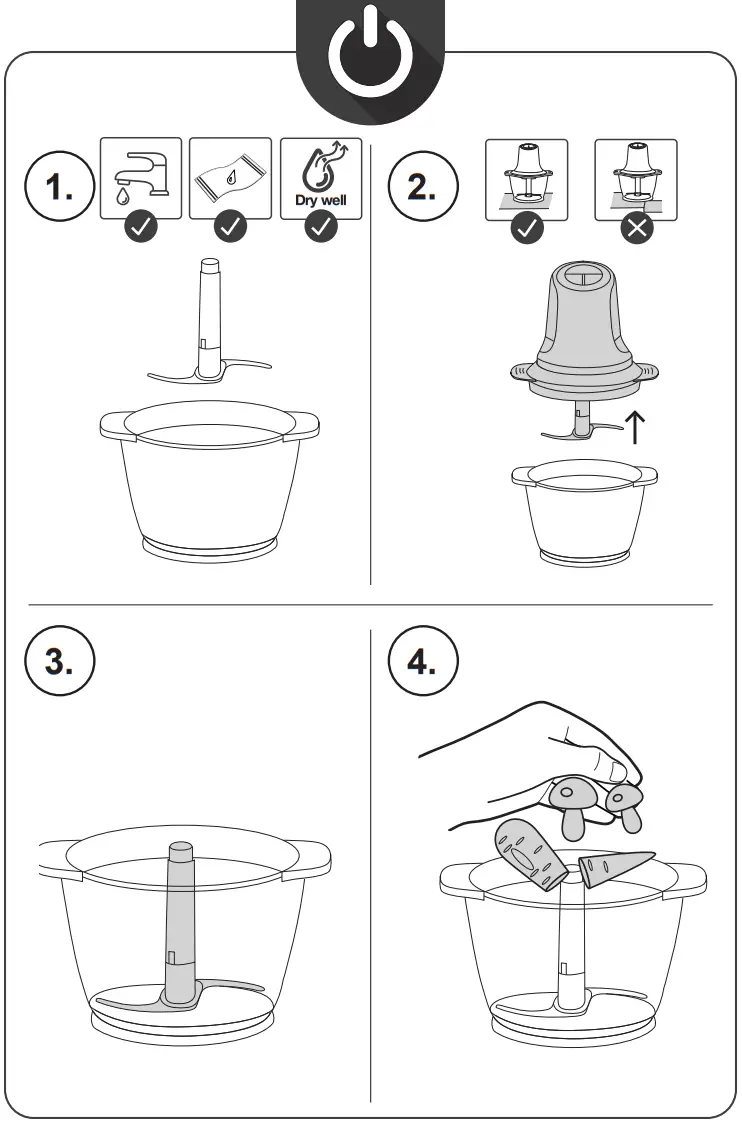 1.

Dry well

2.

3.

4.