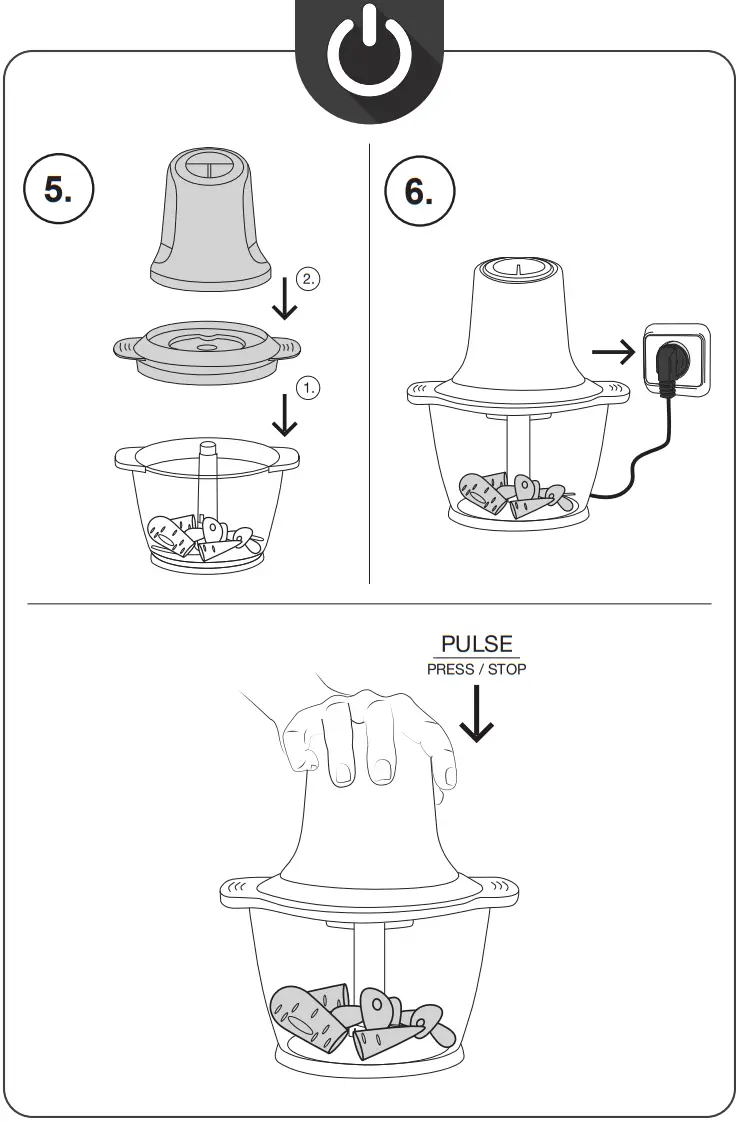 5.

2.

1.

6.

PULSE
PRESS / STOP