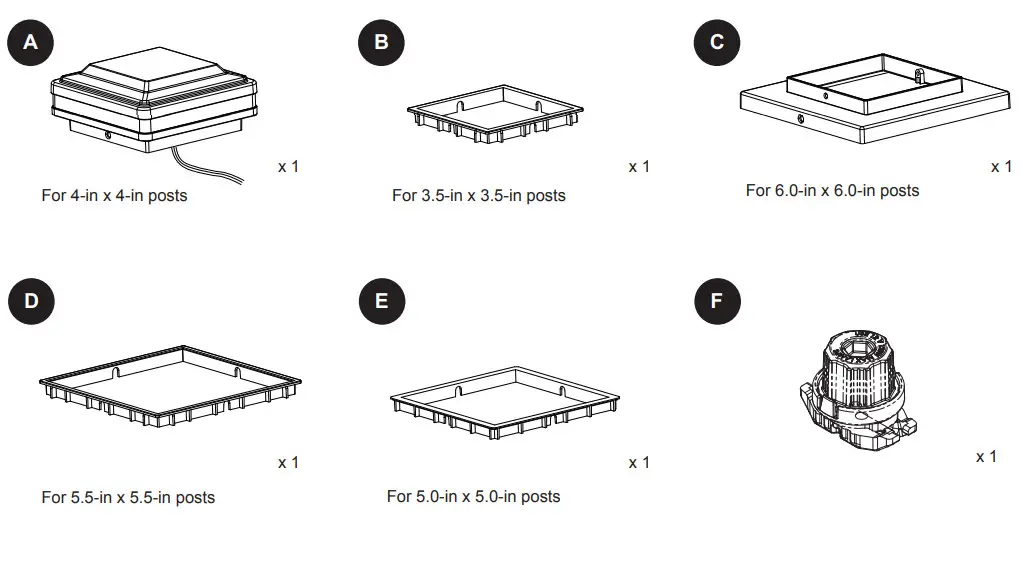 A

x 1

For 4-in x 4-in posts

B

x 1

For 3.5-in x 3.5-in posts

C

x 1

For 6.0-in x 6.0-in posts

D

x 1

For 5.5-in x 5.5-in posts

E

x 1

For 5.0-in x 5.0-in posts

F

x 1