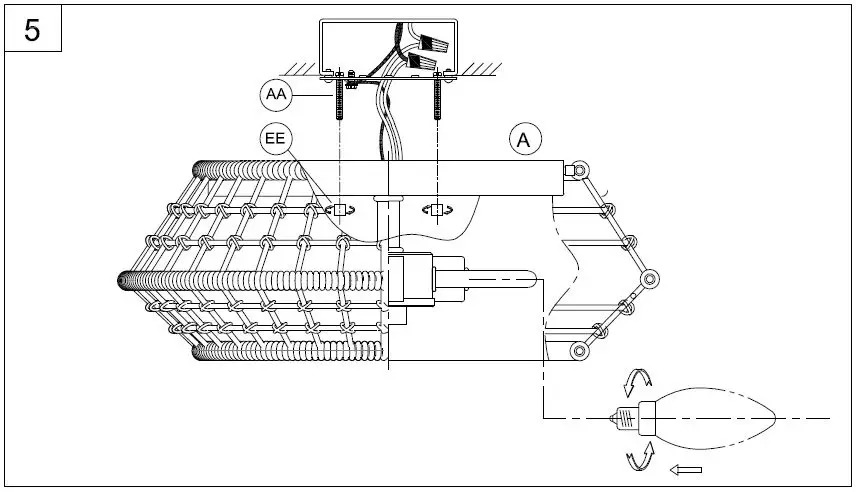 5

AA

EE

A