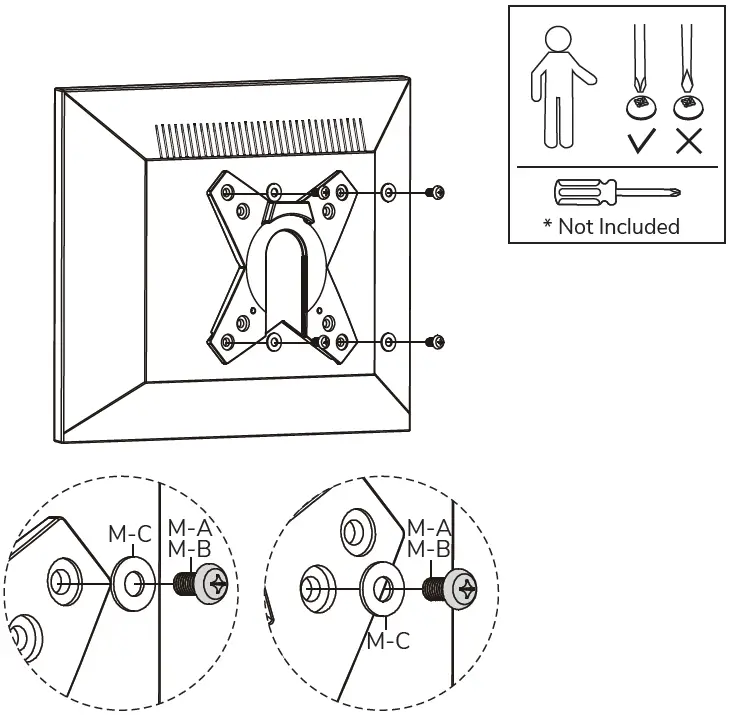 * Not Included

M-C
M-A
M-B

M-A
M-B
M-C