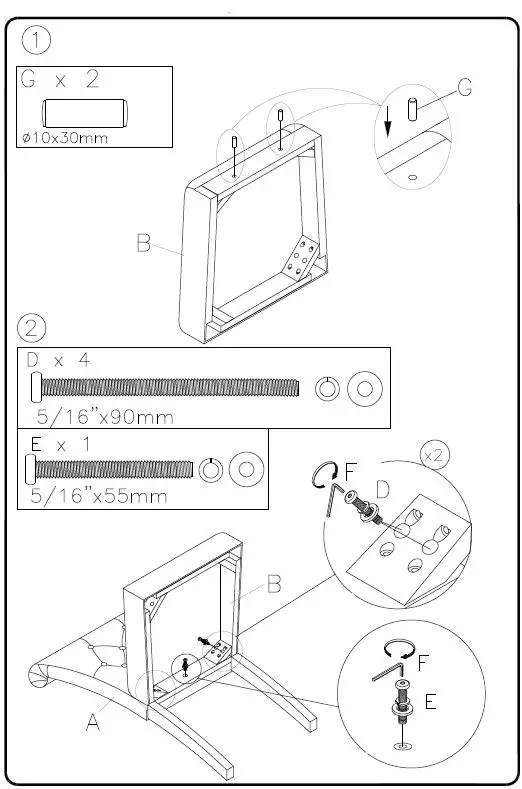 1

G x 2

ø10x30mm

G

B

2

D x 4

5/16"x90mm

E x 1

5/16"x55mm

x2

F

D

B

F

E

A