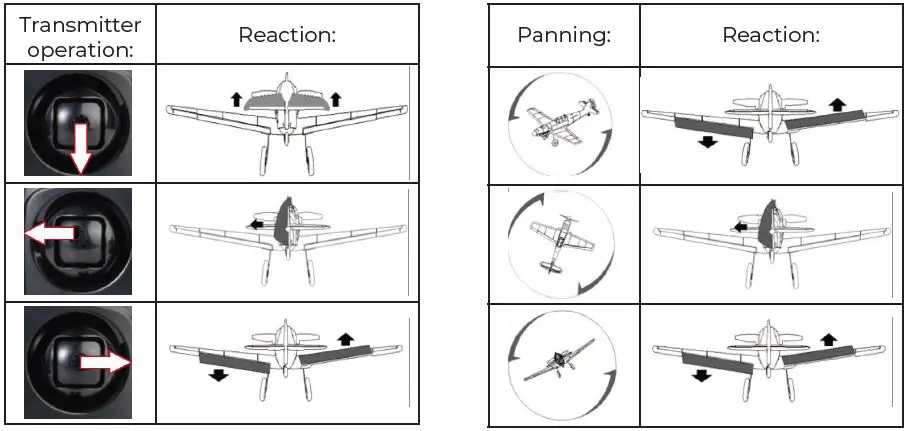 | Transmitter operation: | Reaction: |
|---|---|
| | |
| | |
| | |

| Panning: | Reaction: |
|---|---|
| | |
| | |
| | |