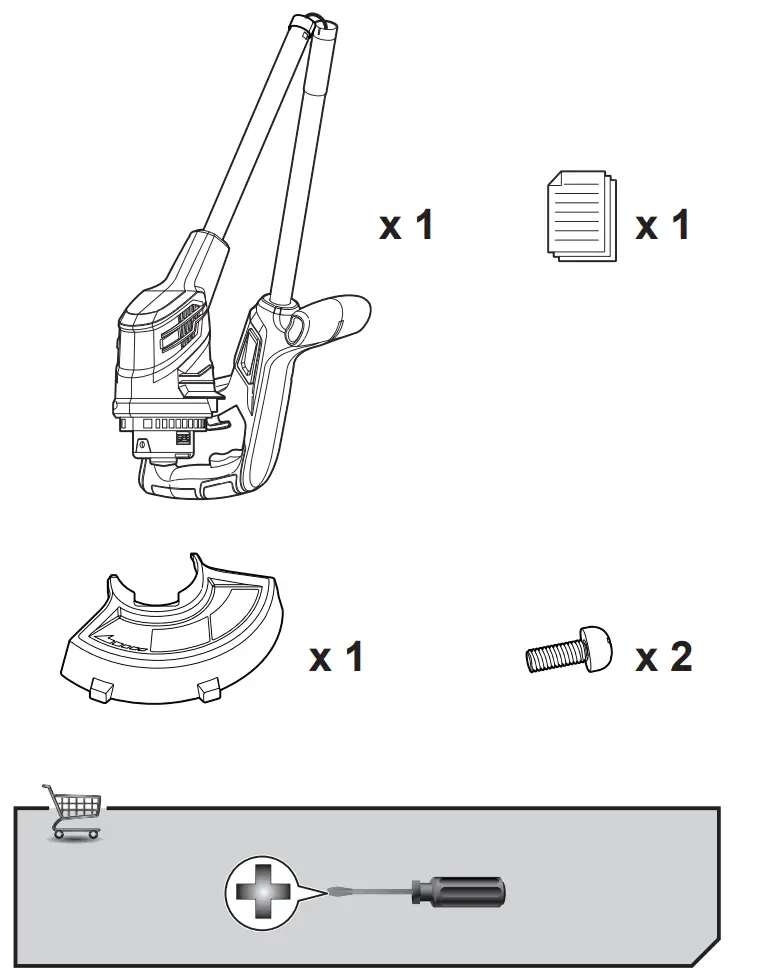 x 1

x 1

x 1

x 2