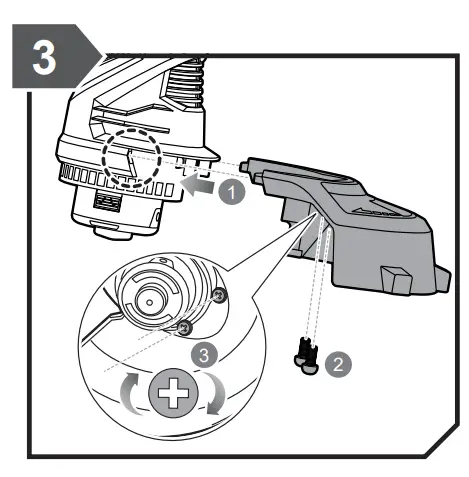 3

1

2

3