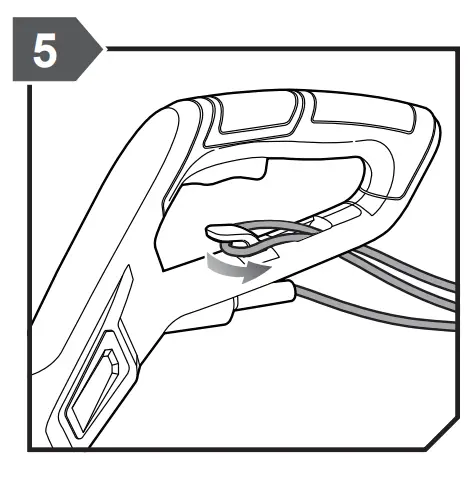 5