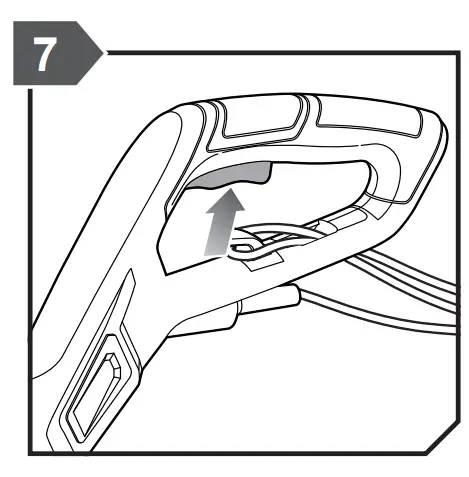 7