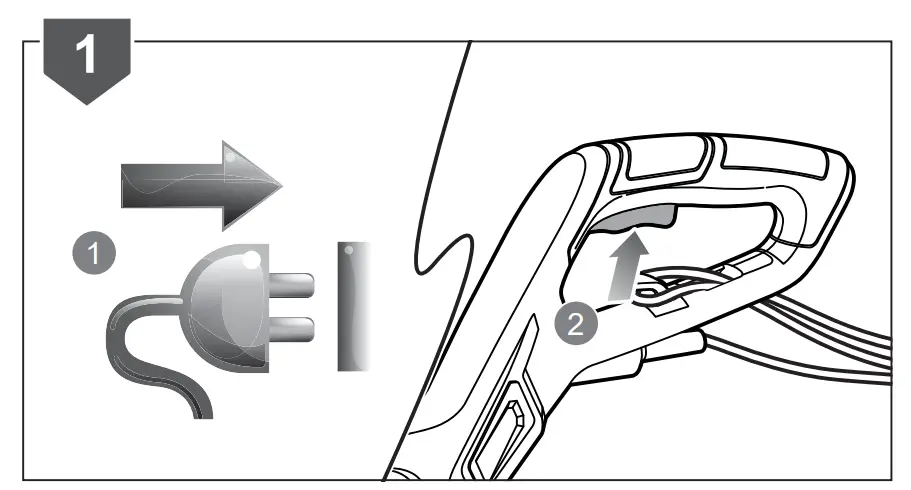 1

1

2