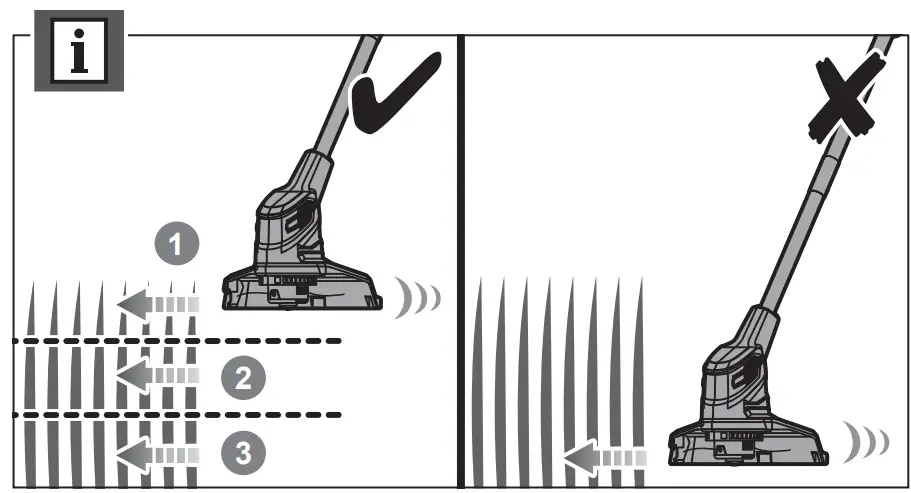 i

1

2

3