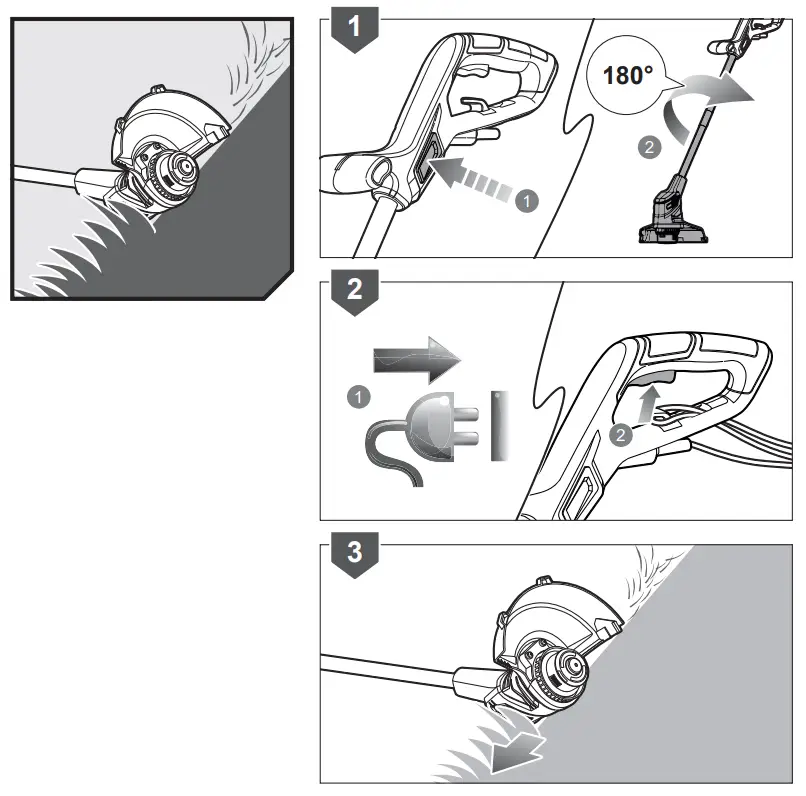 1

180°

2

1

2

1

2

3