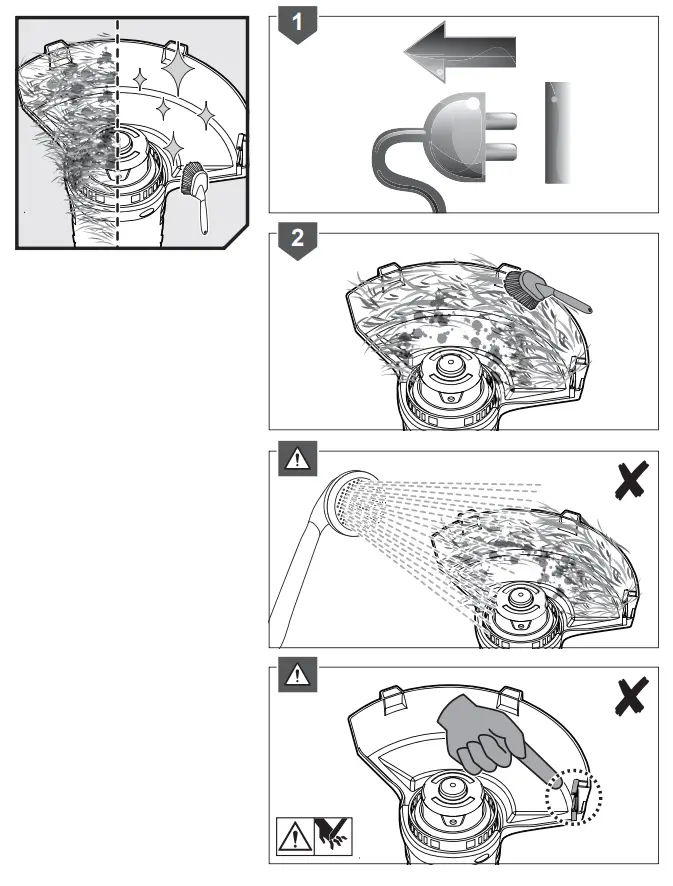 1

2