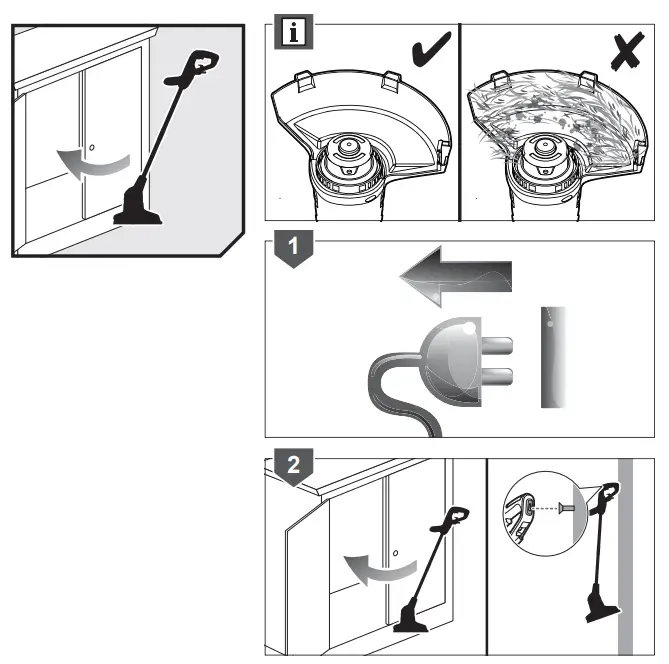 i

1

2