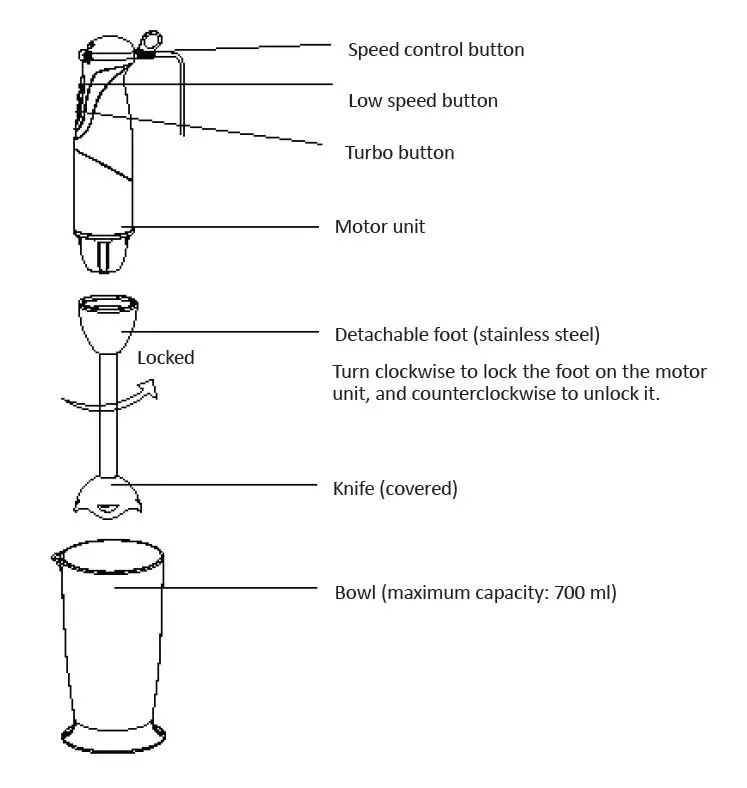 Speed control button

Low speed button

Turbo button

Motor unit

Detachable foot (stainless steel)

Locked

Turn clockwise to lock the foot on the motor unit, and counterclockwise to unlock it.

Knife (covered)

Bowl (maximum capacity: 700 ml)