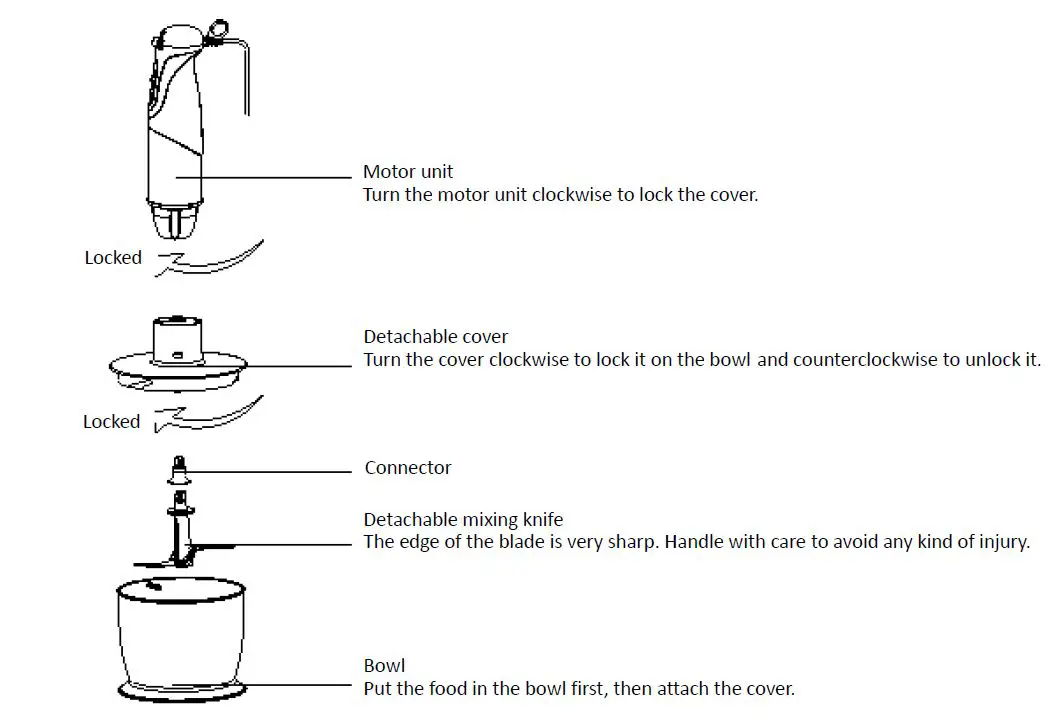 Motor unit
Turn the motor unit clockwise to lock the cover.

Locked

Detachable cover
Turn the cover clockwise to lock it on the bowl and counterclockwise to unlock it.

Locked

Connector

Detachable mixing knife
The edge of the blade is very sharp. Handle with care to avoid any kind of injury.

Bowl
Put the food in the bowl first, then attach the cover.