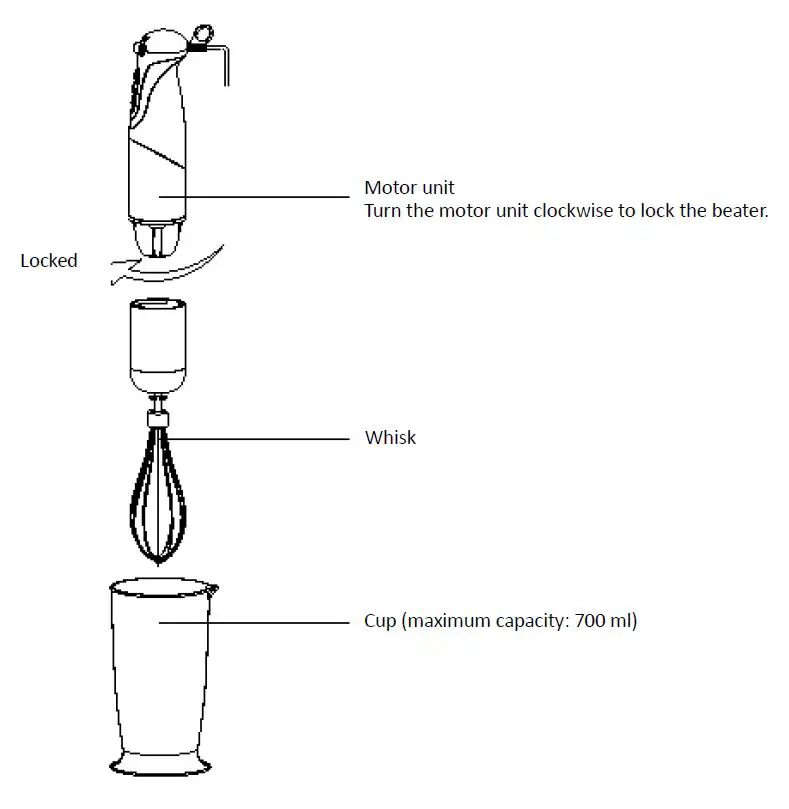 Motor unit
Turn the motor unit clockwise to lock the beater.

Locked

Whisk

Cup (maximum capacity: 700 ml)