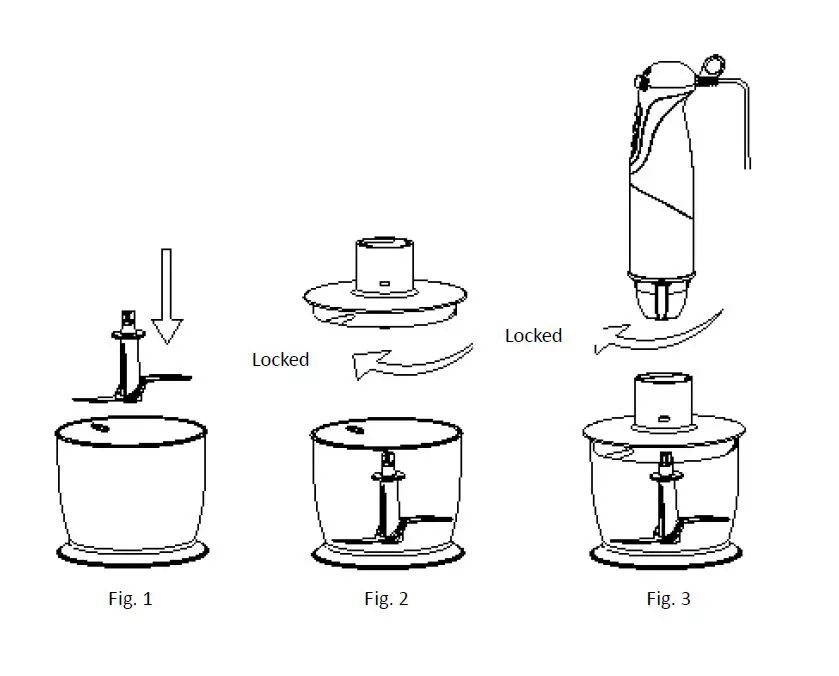 Locked

Locked

Fig. 1

Fig. 2

Fig. 3