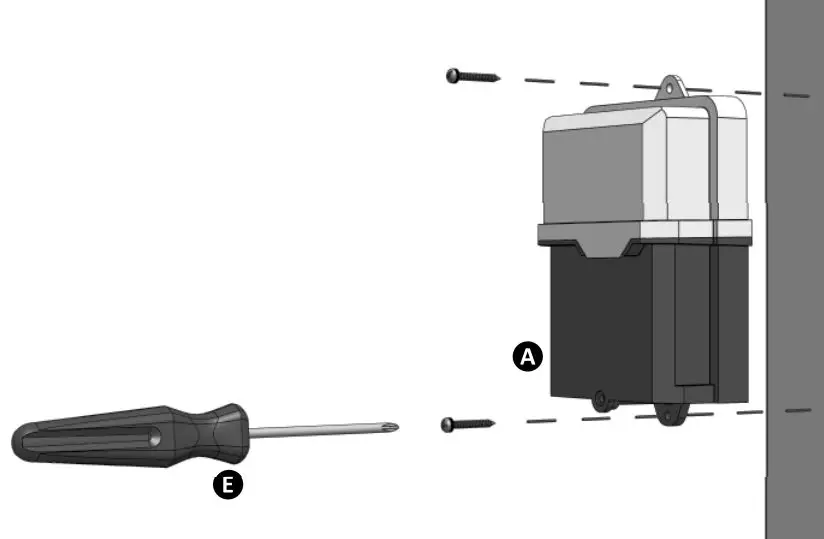 A

E