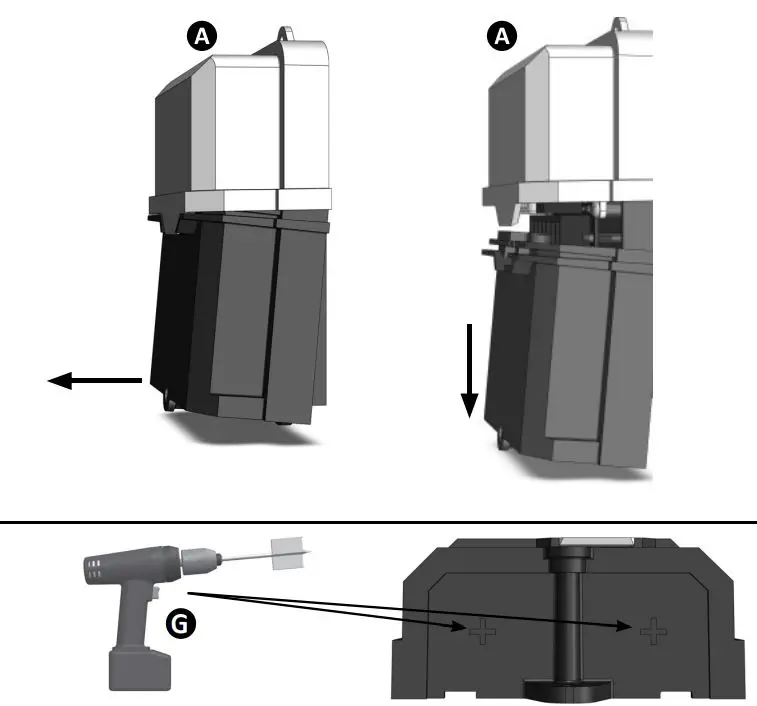 A

A

G