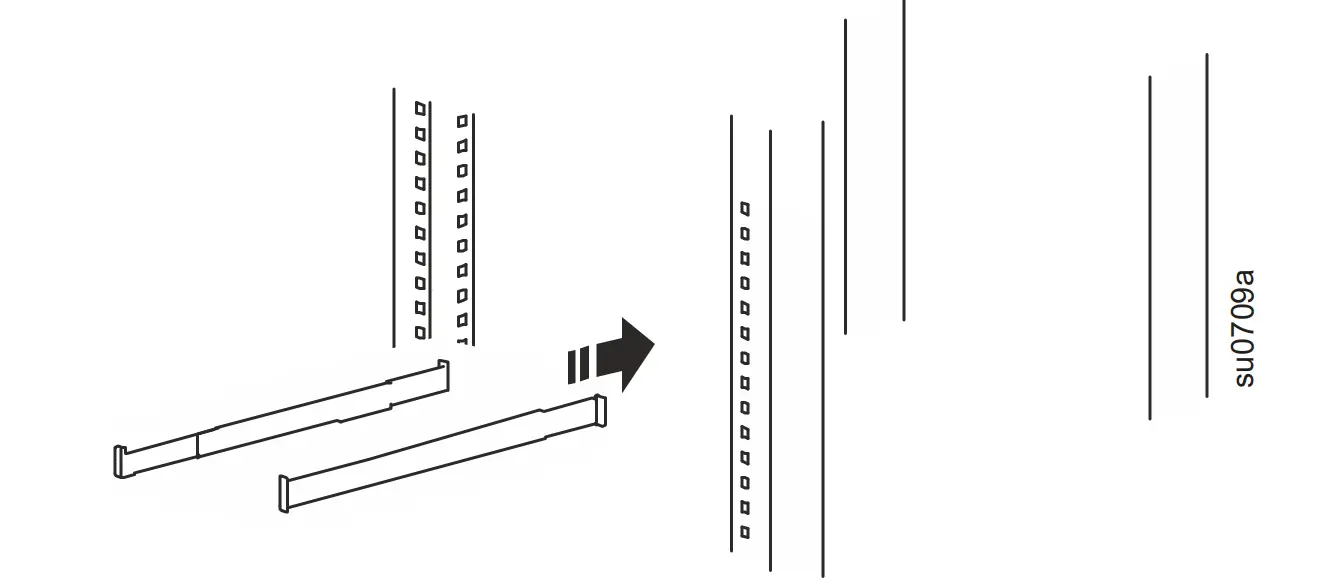 su0709a