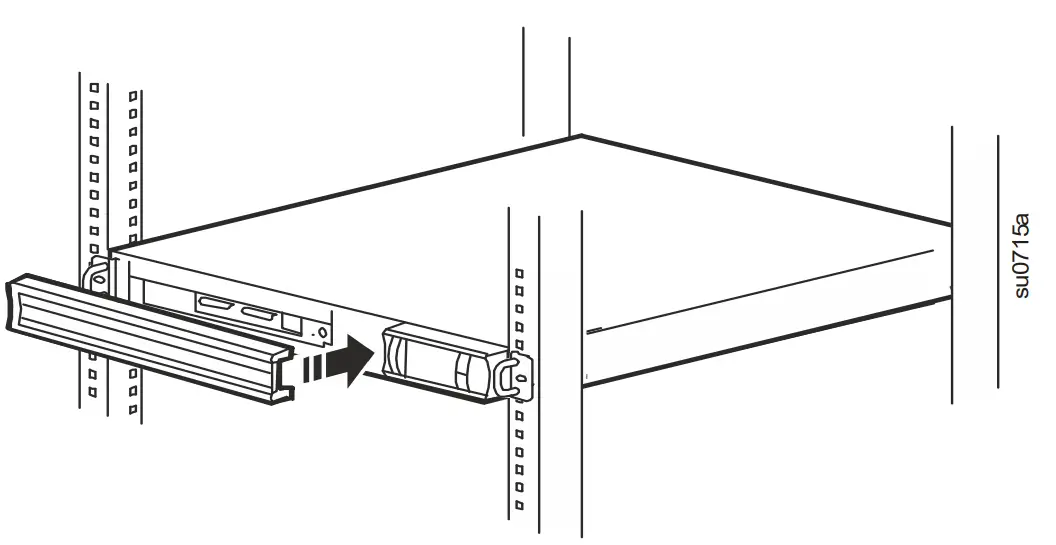 su0715a