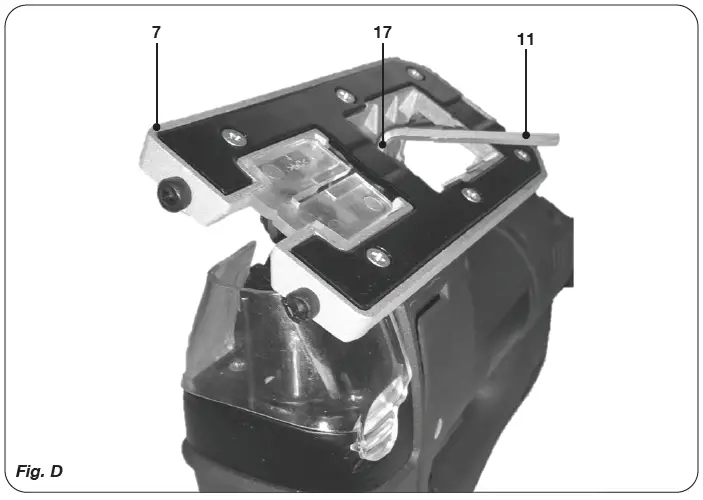 7

17

11

Fig. D