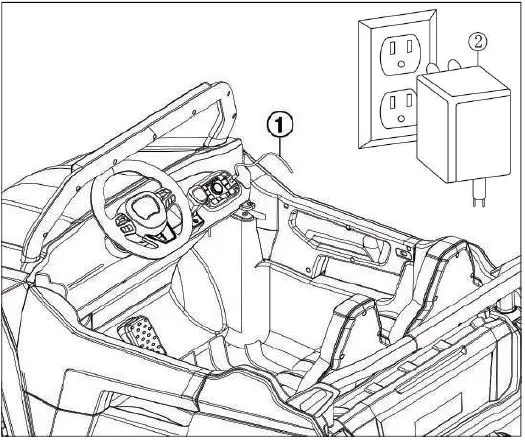 ①

②