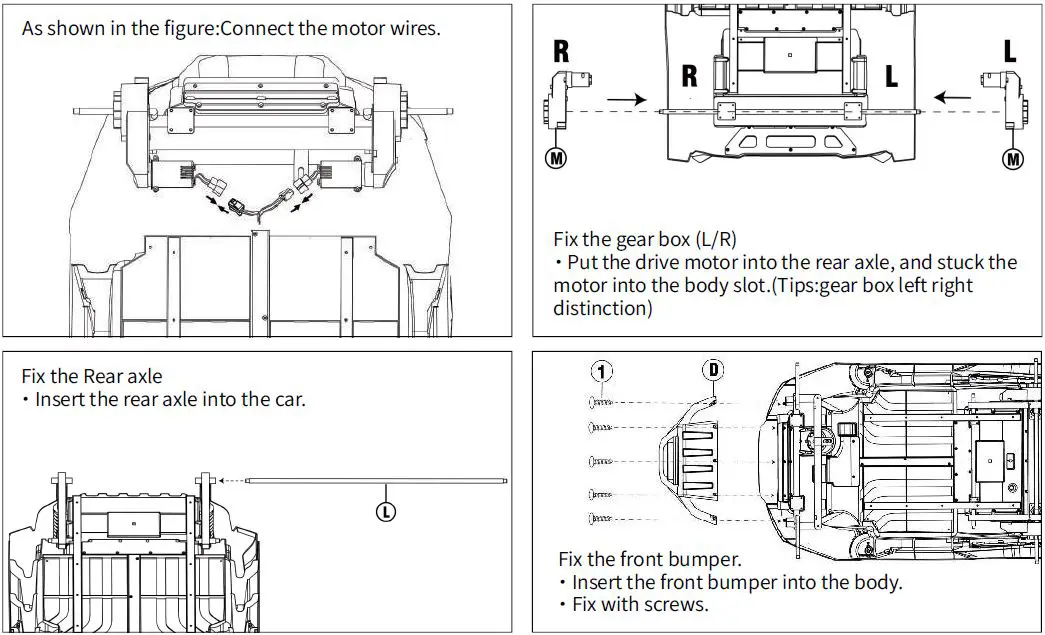 As shown in the figure:Connect the motor wires.

R

R

L

L

M

M

Fix the gear box (L/R)
・Put the drive motor into the rear axle, and stuck the motor into the body slot.(Tips:gear box left right distinction)

Fix the Rear axle
・Insert the rear axle into the car.

L

1

D

Fix the front bumper.
・Insert the front bumper into the body.
・Fix with screws.