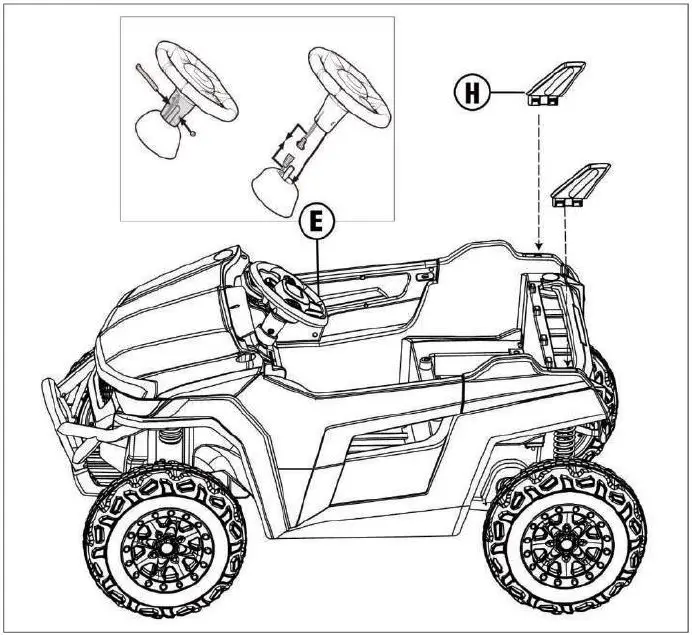 H

E