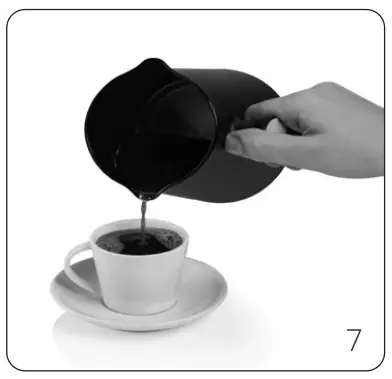 7