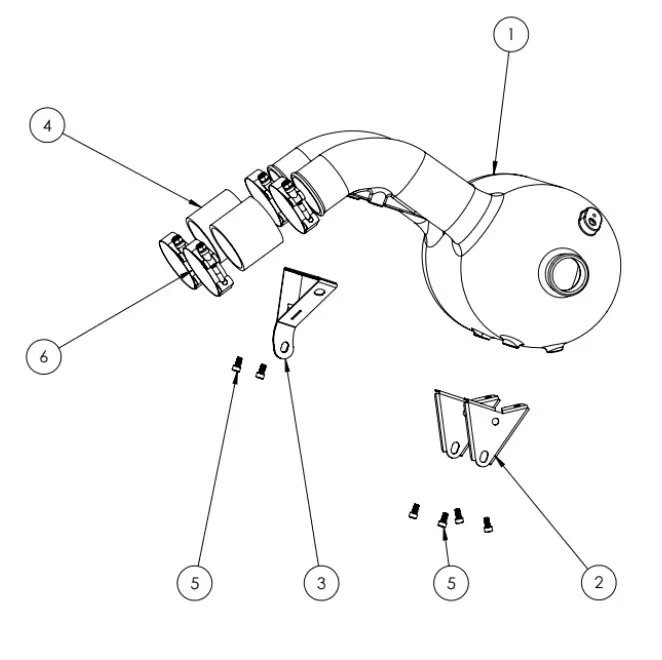 1
4
6
5
3
5
2