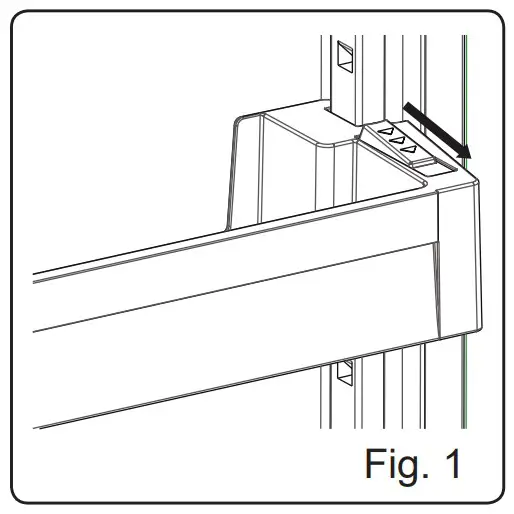 Fig. 1