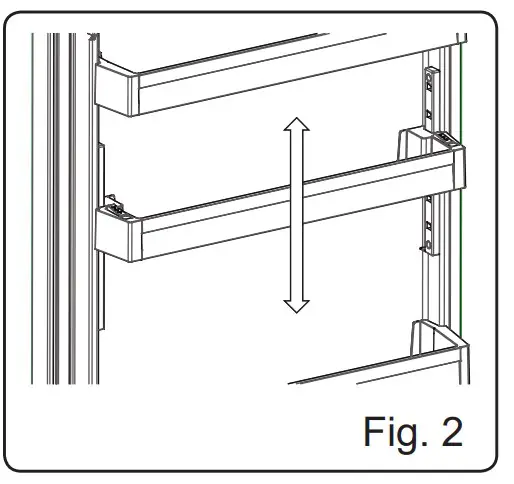 Fig. 2