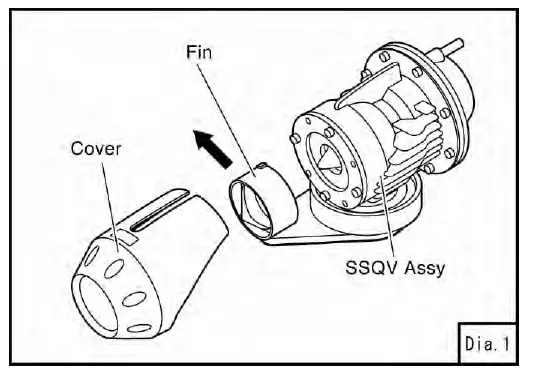 Fin

Cover

SSQV Assy

Dia.1